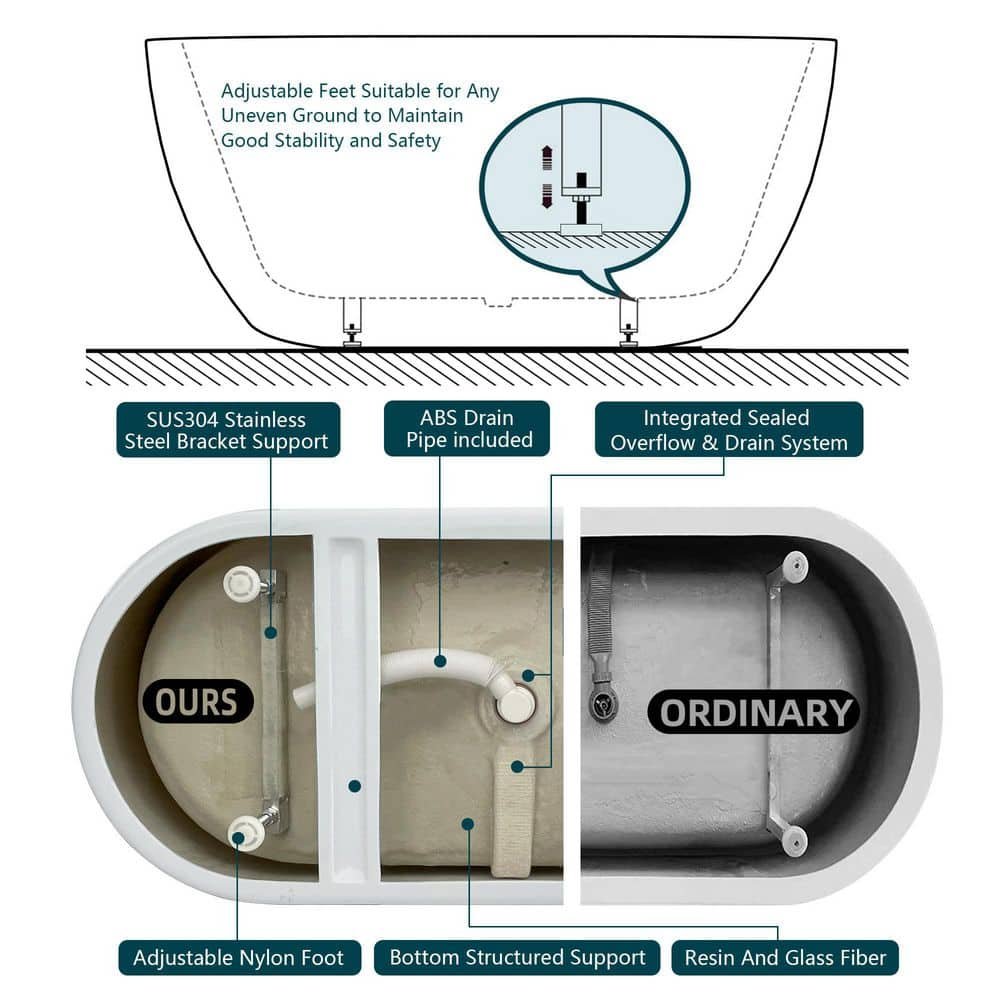 Adjustable Feet Suitable for Any Uneven Ground to Maintain Good Stability and Safety

SUS304 Stainless Steel Bracket Support

ABS Drain Pipe included

Integrated Sealed Overflow & Drain System

OURS

ORDINARY

Adjustable Nylon Foot

Bottom Structured Support

Resin And Glass Fiber