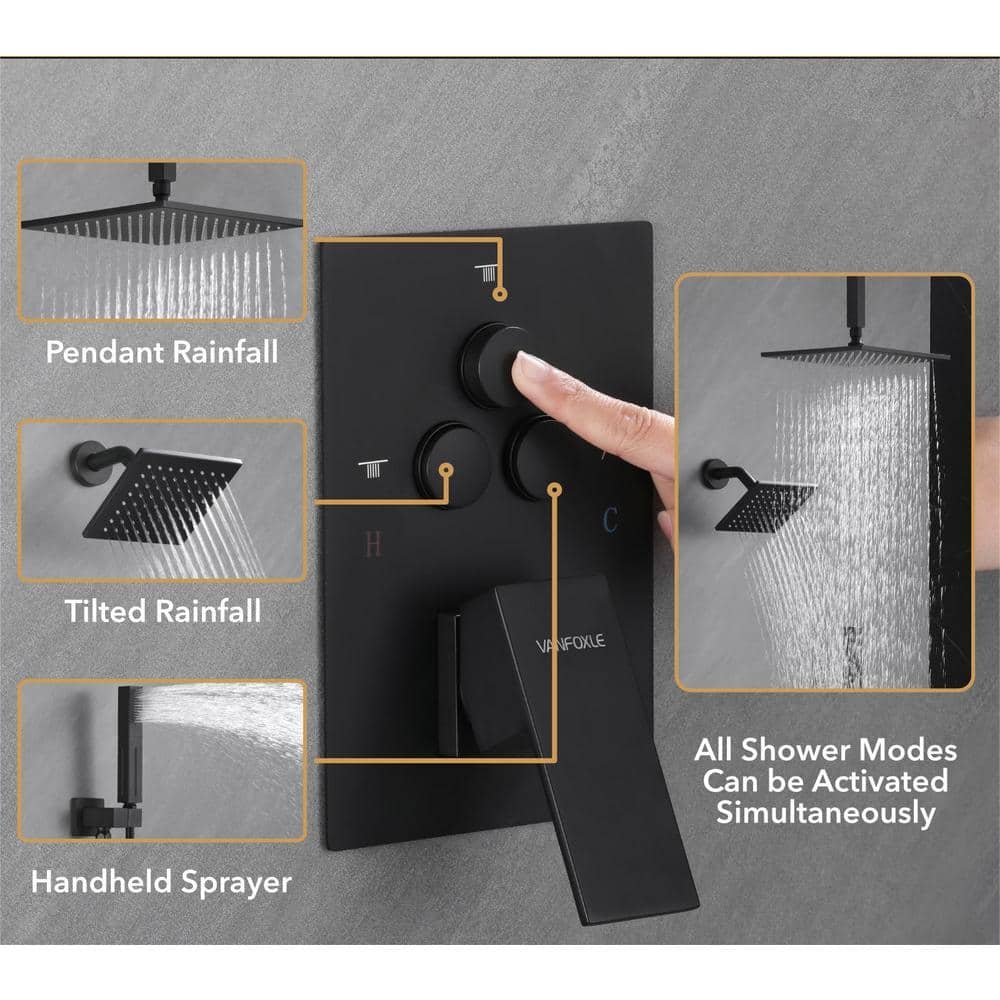 Pendant Rainfall

Tilted Rainfall

Handheld Sprayer

H

C

VANFOXLE

All Shower Modes Can be Activated Simultaneously