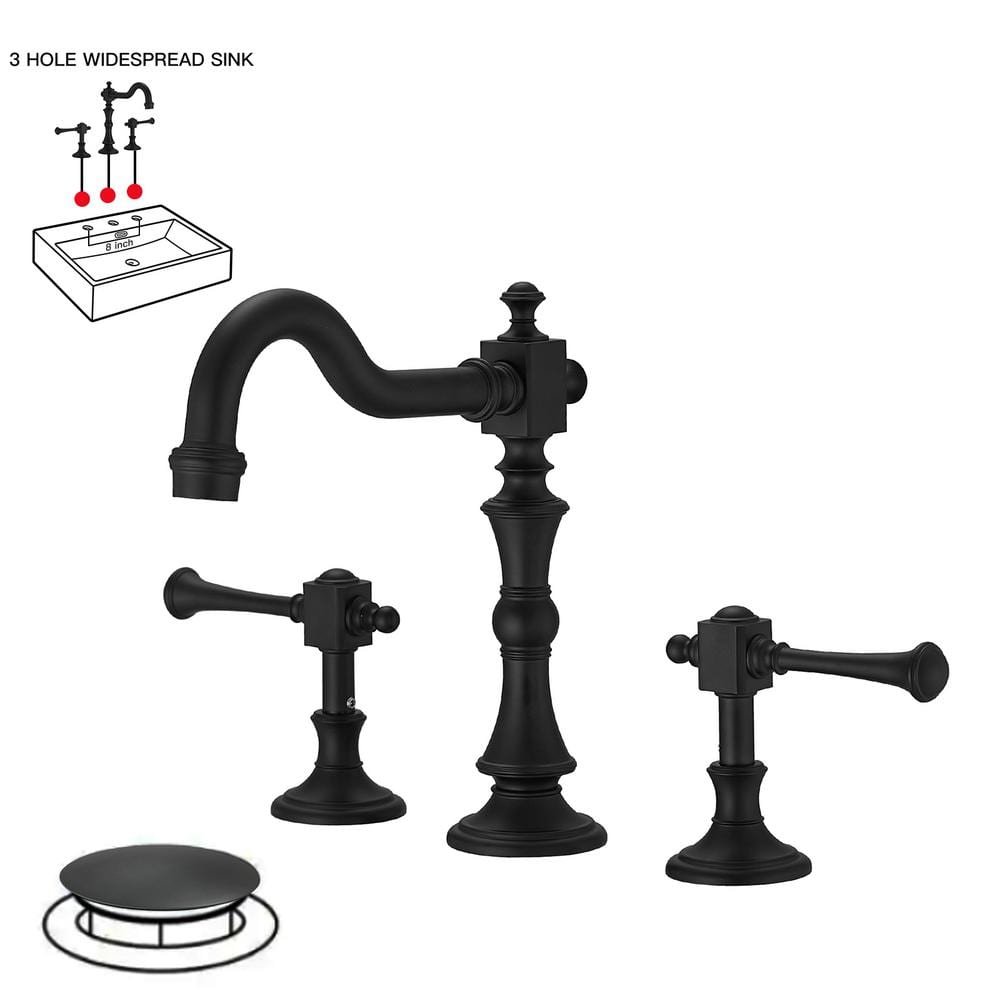 3 HOLE WIDESPREAD SINK

8 inch